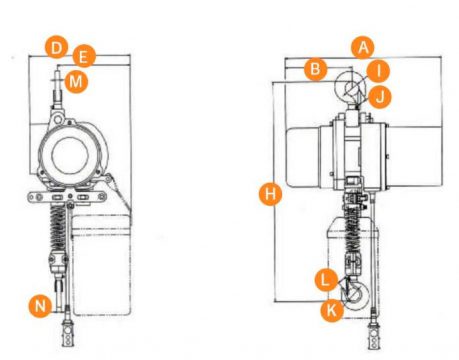 D
E
M
N
A
B
I
J
H
L
K