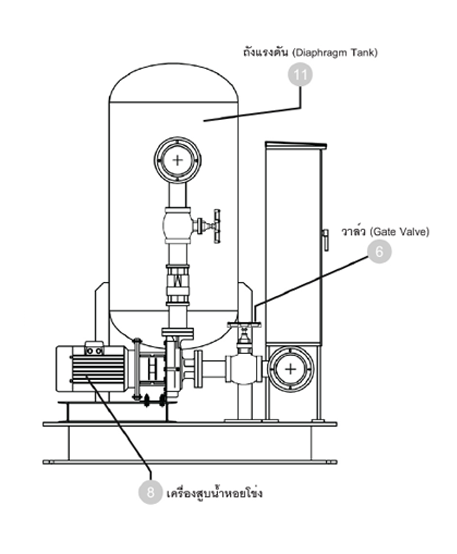 ถังแรงดัน (Diaphragm Tank)

11

วาล์ว (Gate Valve)

6

8 เครื่องสูบน้ำหอยโข่ง