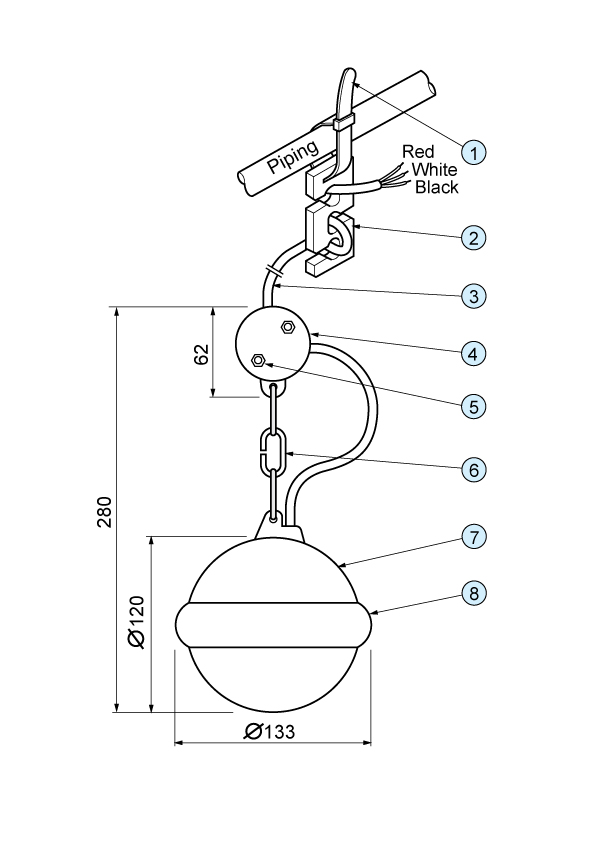 Piping
Red
White
Black
1
2
3
4
5
6
7
8
62
280
Ø120
Ø133