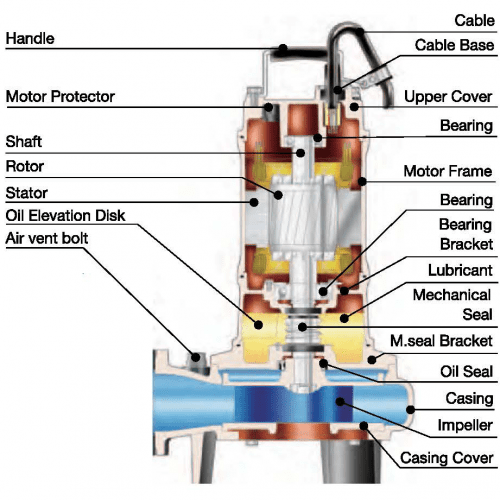 Handle
Motor Protector
Shaft
Rotor
Stator
Oil Elevation Disk
Air vent bolt

Cable
Cable Base
Upper Cover
Bearing
Motor Frame
Bearing
Bearing Bracket
Lubricant
Mechanical Seal
M.seal Bracket
Oil Seal
Casing
Impeller
Casing Cover