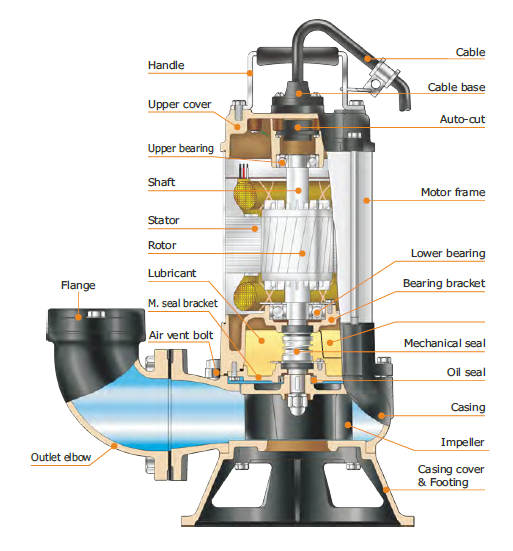 Handle
Upper cover
Upper bearing
Shaft
Stator
Rotor
Lubricant
M. seal bracket
Air vent bolt
Flange
Outlet elbow
Cable
Cable base
Auto-cut
Motor frame
Lower bearing
Bearing bracket
Mechanical seal
Oil seal
Casing
Impeller
Casing cover
& Footing