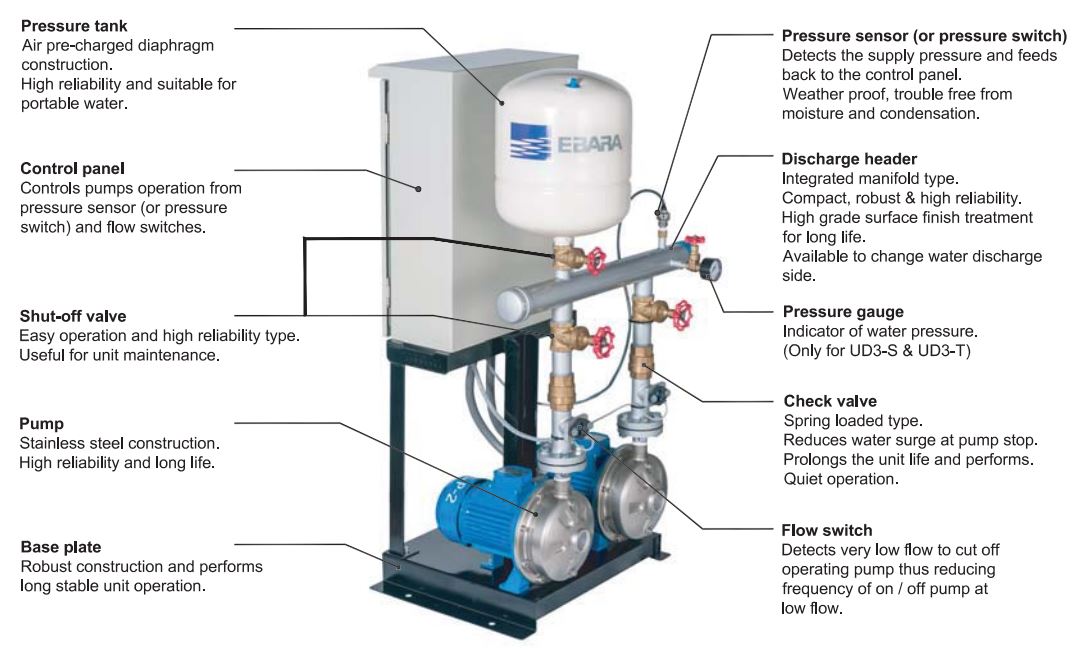 **Pressure tank**
Air pre-charged diaphragm construction.
High reliability and suitable for portable water.

**Control panel**
Controls pumps operation from pressure sensor (or pressure switch) and flow switches.

**Shut-off valve**
Easy operation and high reliability type.
Useful for unit maintenance.

**Pump**
Stainless steel construction.
High reliability and long life.

**Base plate**
Robust construction and performs long stable unit operation.

EBARA

P-2

**Pressure sensor (or pressure switch)**
Detects the supply pressure and feeds back to the control panel.
Weather proof, trouble free from moisture and condensation.

**Discharge header**
Integrated manifold type.
Compact, robust & high reliability.
High grade surface finish treatment for long life.
Available to change water discharge side.

**Pressure gauge**
Indicator of water pressure.
(Only for UD3-S & UD3-T)

**Check valve**
Spring loaded type.
Reduces water surge at pump stop.
Prolongs the unit life and performs.
Quiet operation.

**Flow switch**
Detects very low flow to cut off operating pump thus reducing frequency of on / off pump at low flow.