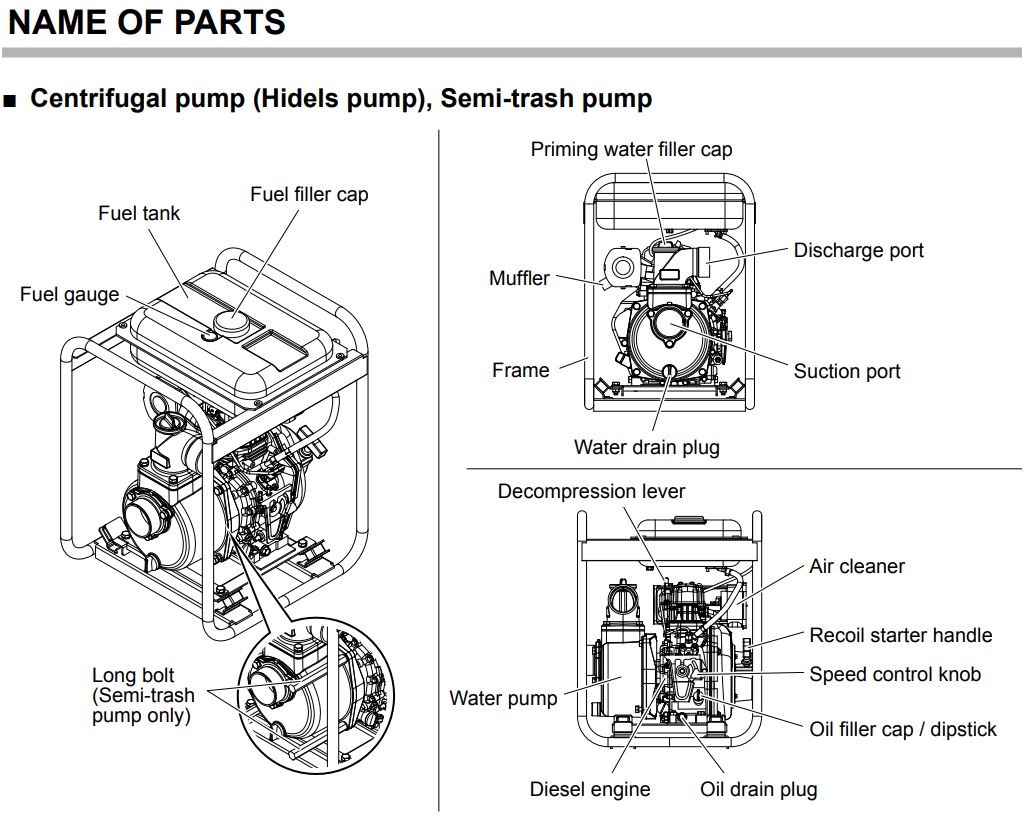 NAME OF PARTS

■ Centrifugal pump (Hidels pump), Semi-trash pump

Fuel tank
Fuel filler cap
Fuel gauge
Long bolt (Semi-trash pump only)

Priming water filler cap
Muffler
Discharge port
Frame
Suction port
Water drain plug

Decompression lever
Air cleaner
Recoil starter handle
Speed control knob
Water pump
Oil filler cap / dipstick
Diesel engine
Oil drain plug