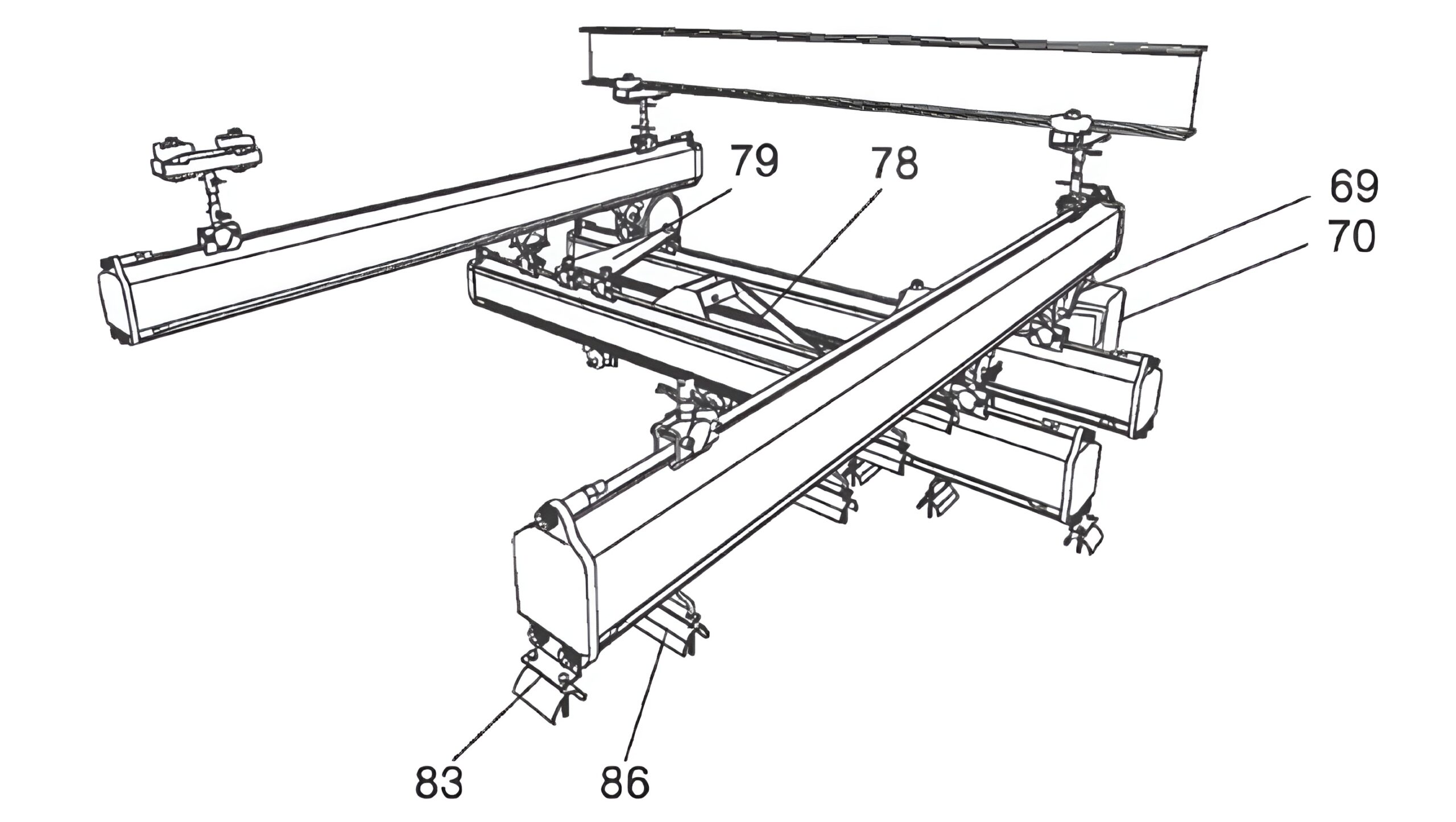 79
78
69
70
83
86